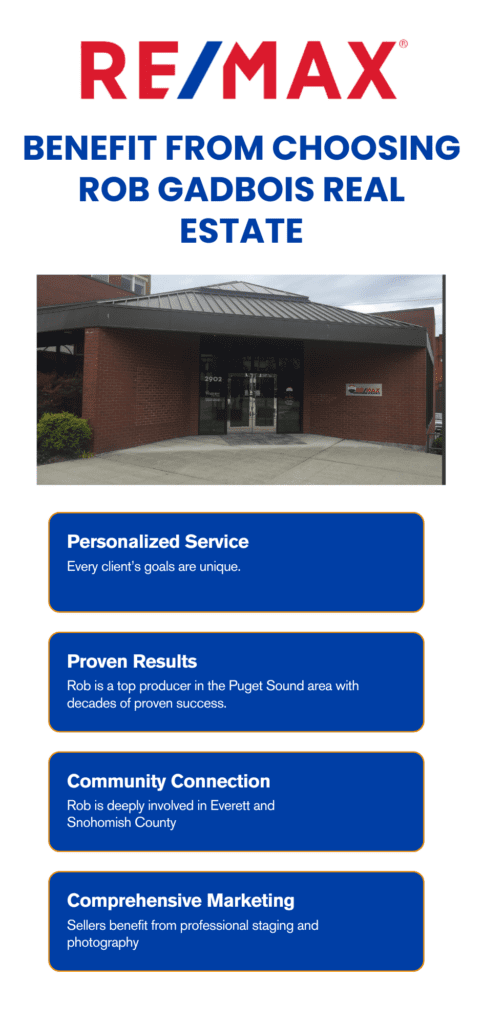 RE/MAX®

BENEFIT FROM CHOOSING ROB GADBOIS REAL ESTATE

2903

Personalized Service
Every client's goals are unique.

Proven Results
Rob is a top producer in the Puget Sound area with decades of proven success.

Community Connection
Rob is deeply involved in Everett and Snohomish County

Comprehensive Marketing
Sellers benefit from professional staging and photography