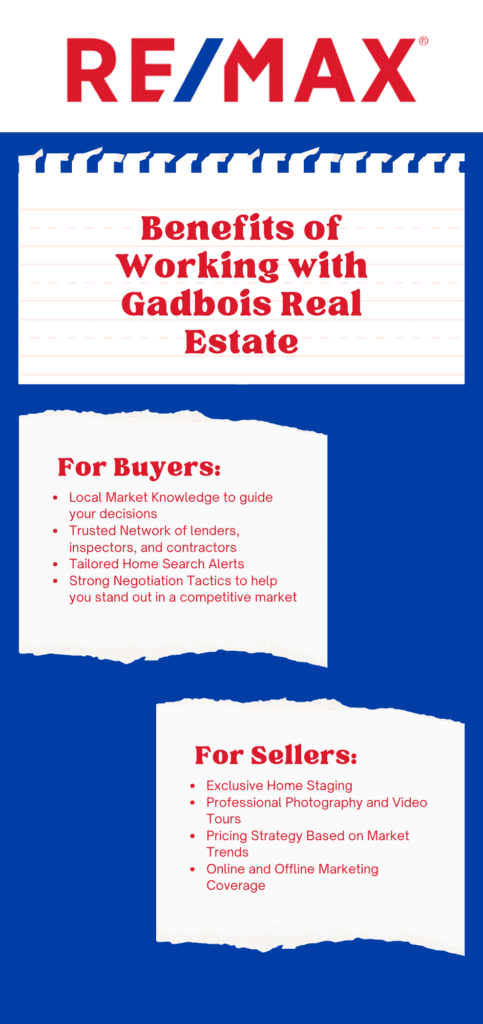 RE/MAX®

Benefits of Working with Gadbois Real Estate

For Buyers:

- Local Market Knowledge to guide your decisions
- Trusted Network of lenders, inspectors, and contractors
- Tailored Home Search Alerts
- Strong Negotiation Tactics to help you stand out in a competitive market

For Sellers:

- Exclusive Home Staging
- Professional Photography and Video Tours
- Pricing Strategy Based on Market Trends
- Online and Offline Marketing Coverage